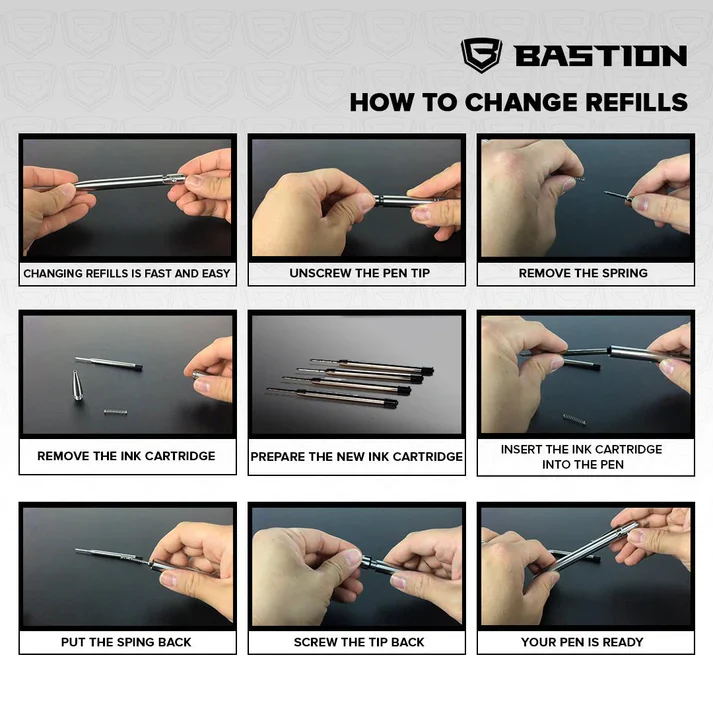 BASTION

HOW TO CHANGE REFILLS

CHANGING REFILLS IS FAST AND EASY

UNSCREW THE PEN TIP

REMOVE THE SPRING

REMOVE THE INK CARTRIDGE

PREPARE THE NEW INK CARTRIDGE

INSERT THE INK CARTRIDGE INTO THE PEN

PUT THE SPING BACK

SCREW THE TIP BACK

YOUR PEN IS READY